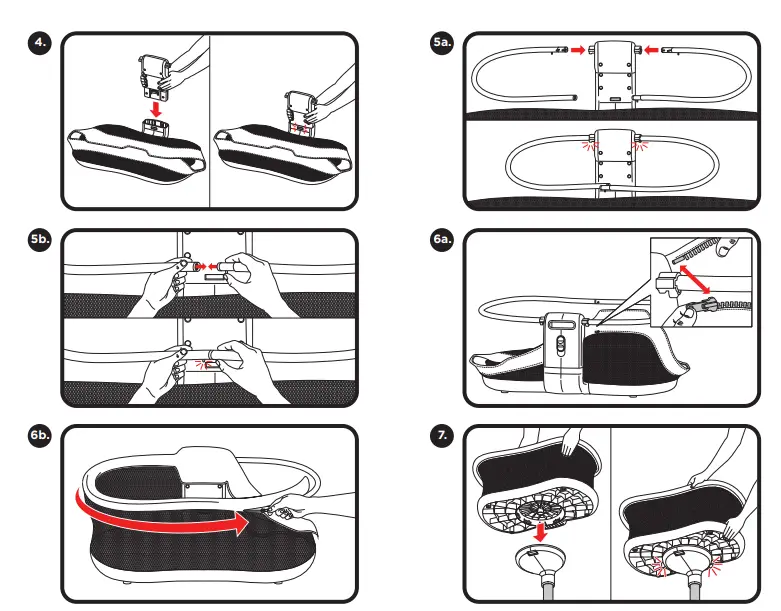 4.

5a.

5b.

6a.

6b.

7.