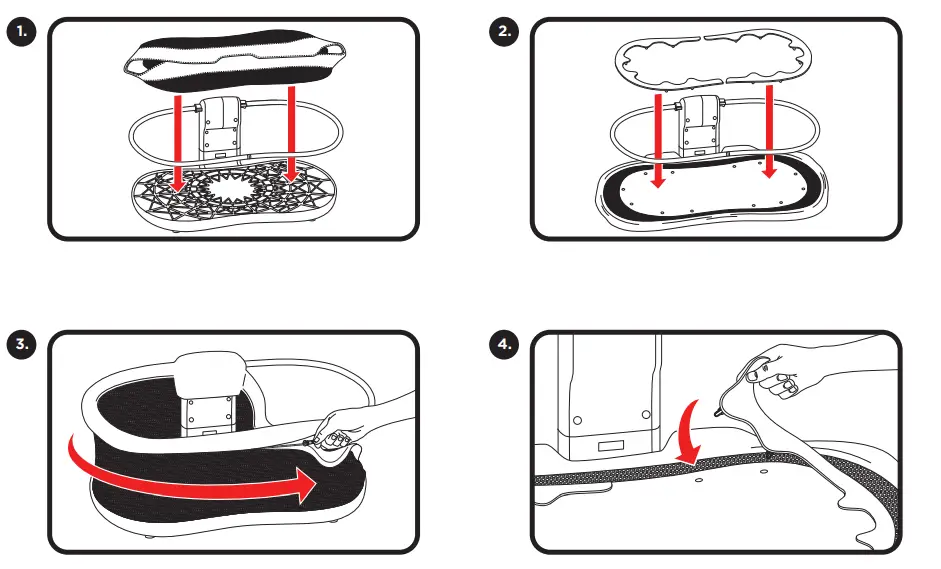 1.

2.

3.

4.