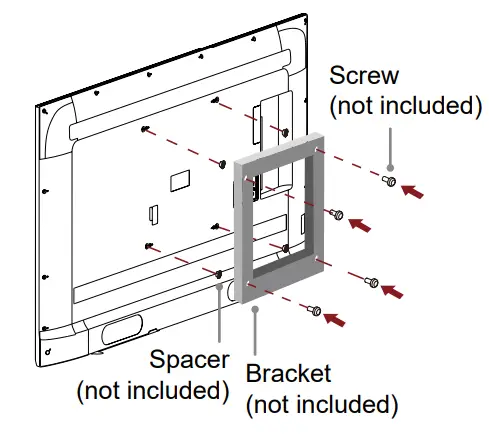 Screw
(not included)

Spacer
(not included)

Bracket
(not included)