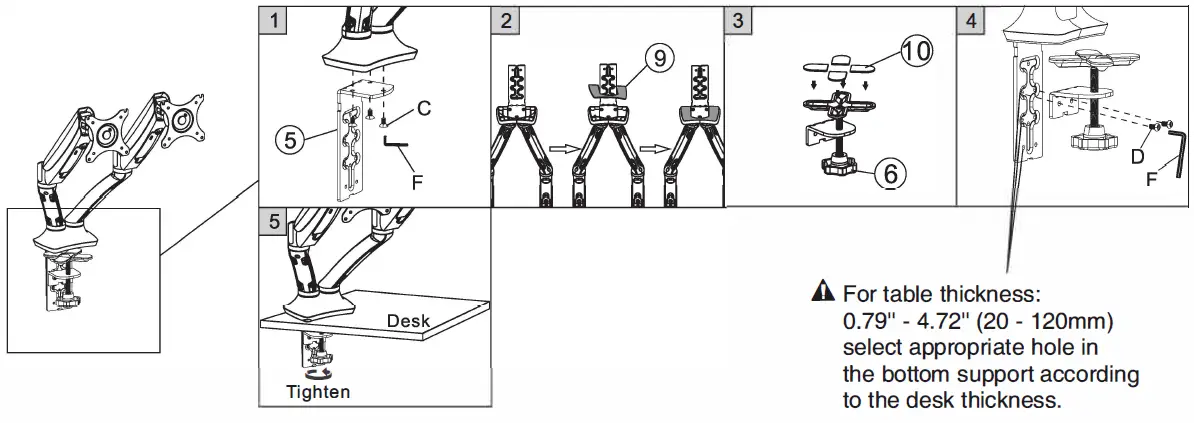 1
5
C
F
2
9
3
10
6
4
D
F
5
Desk
Tighten
For table thickness: 0.79" - 4.72" (20 - 120mm) select appropriate hole in the bottom support according to the desk thickness.