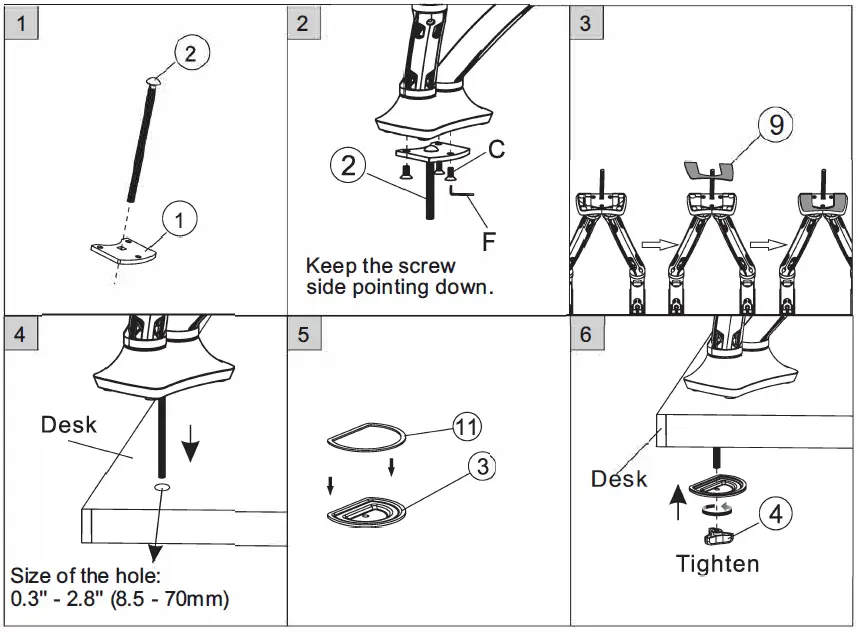 1

2

1

2

2

C

F

Keep the screw side pointing down.

3

9

4

Desk

Size of the hole: 0.3" - 2.8" (8.5 - 70mm)

5

11

3

6

Desk

4

Tighten