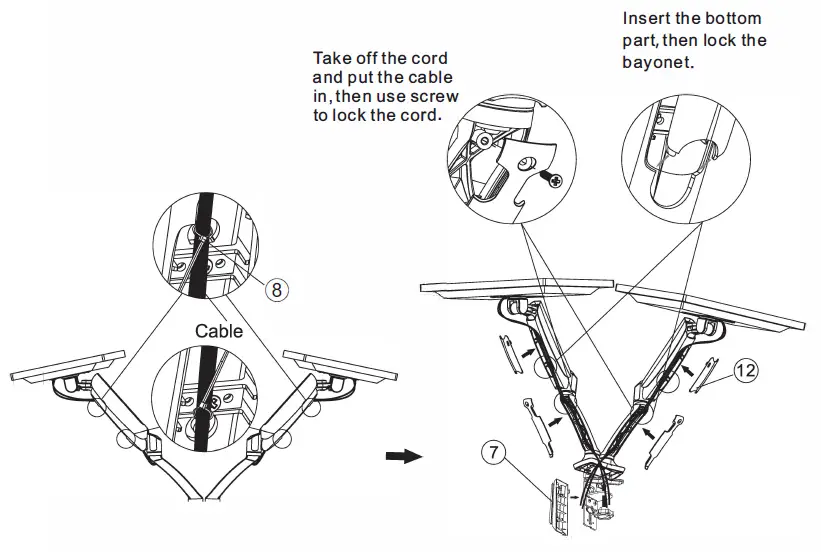 Take off the cord and put the cable in, then use screw to lock the cord.

Insert the bottom part, then lock the bayonet.

8

Cable

12

7