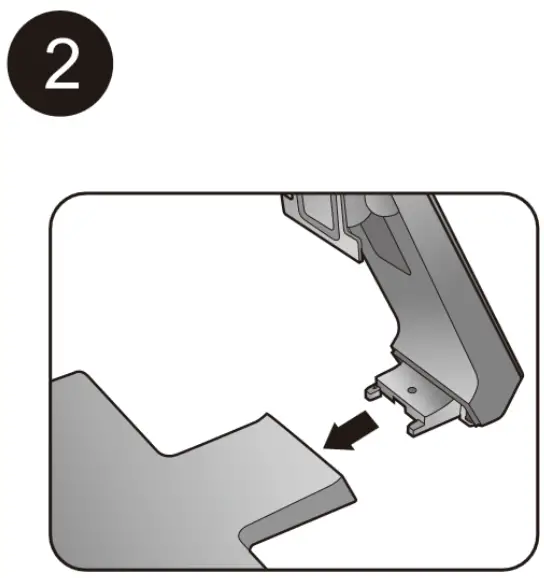 2