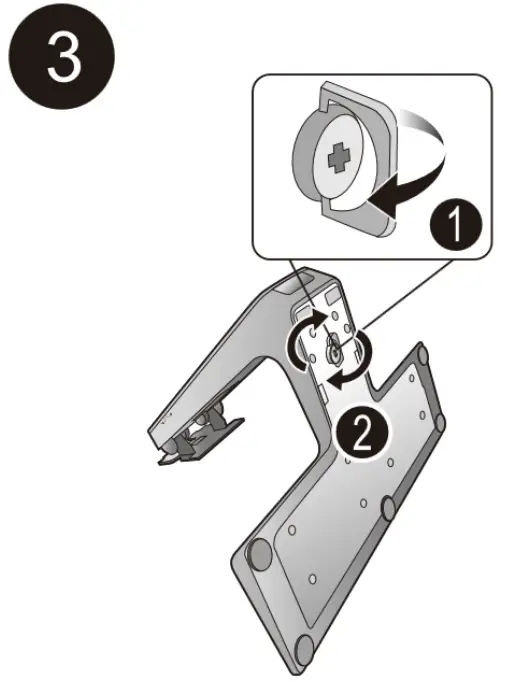 3

1

2