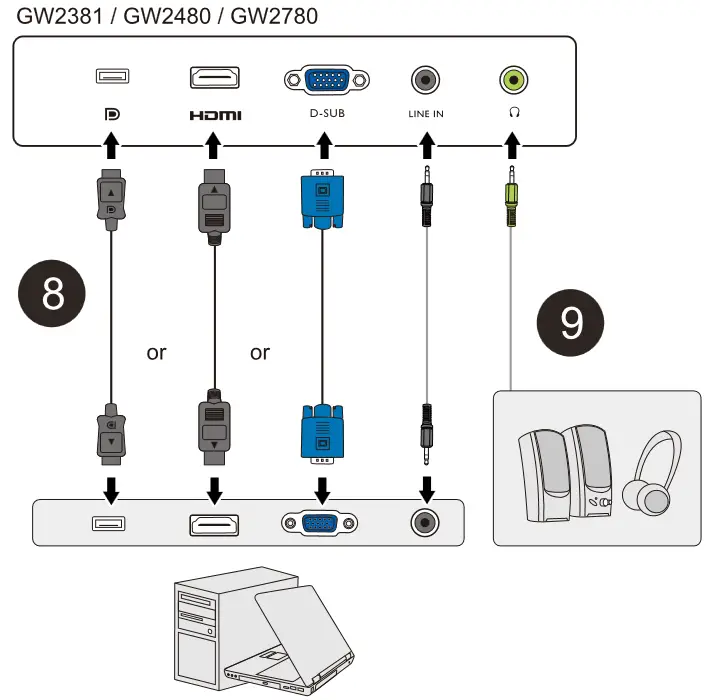 GW2381 / GW2480 / GW2780

HDMI

D-SUB

LINE IN

8

or

or

9