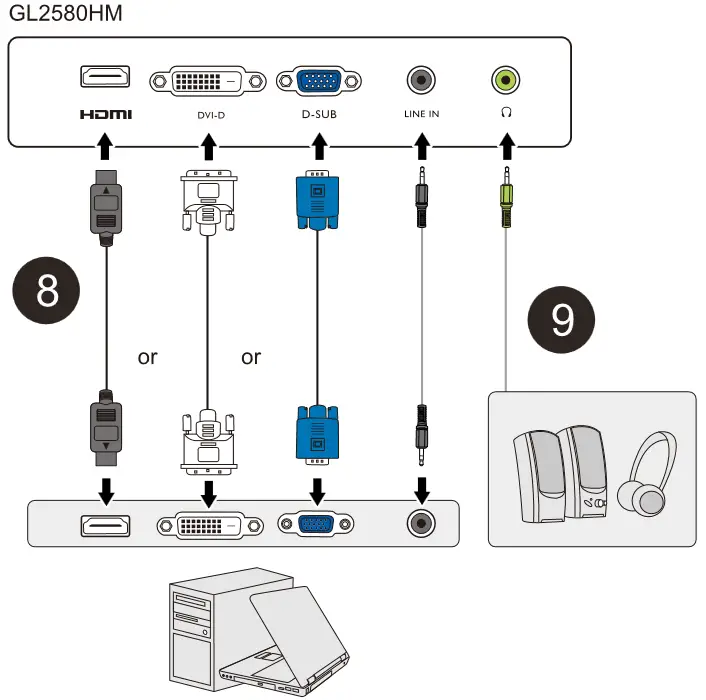 GL2580HM

HDMI DVI-D D-SUB LINE IN

8

or

or

9