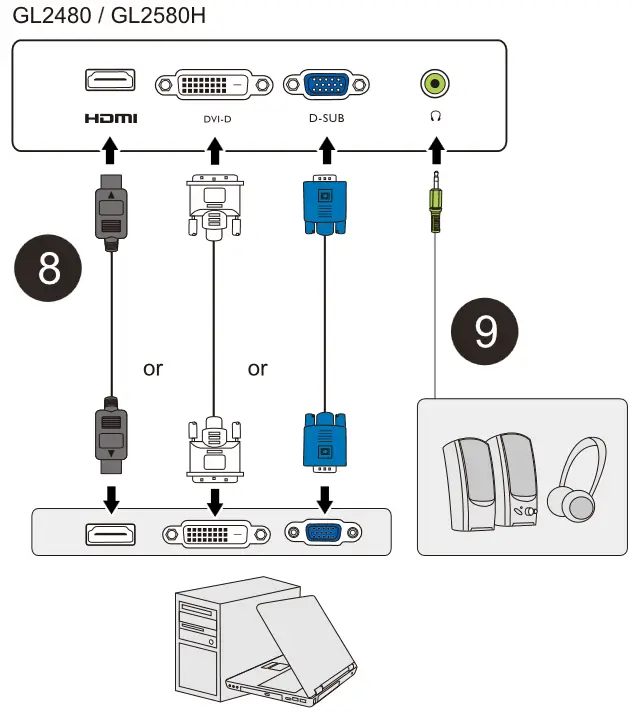 GL2480 / GL2580H

HDMI
DVI-D
D-SUB

8

or
or

9