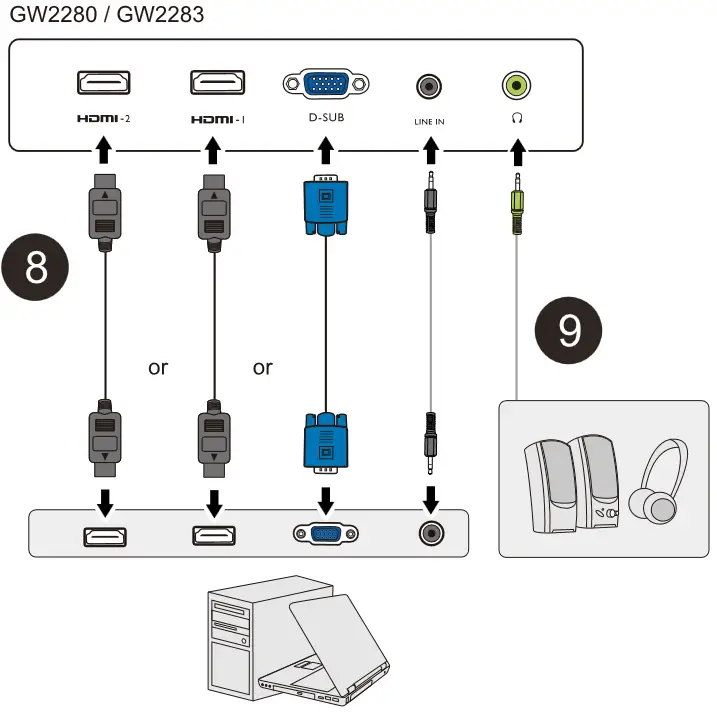 GW2280 / GW2283

HDMI-2 HDMI-1 D-SUB LINE IN

8

or or

9