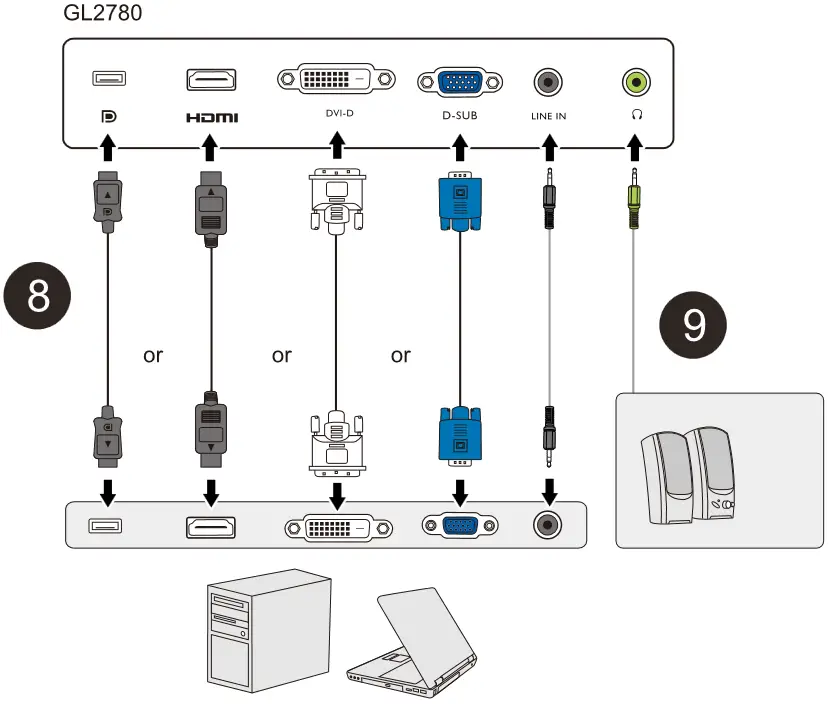 GL2780

HDMI
DVI-D
D-SUB
LINE IN

8

or
or
or

9