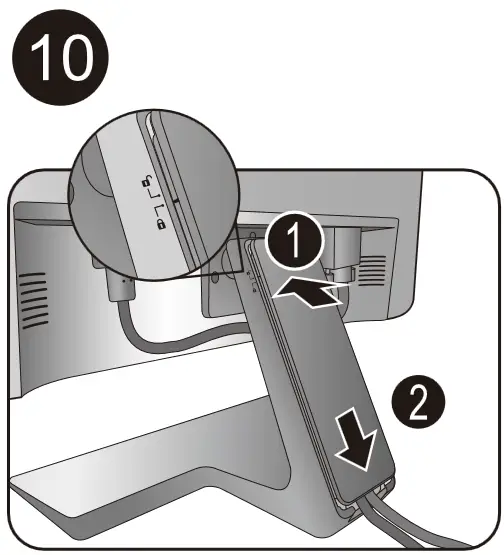 10

1

2