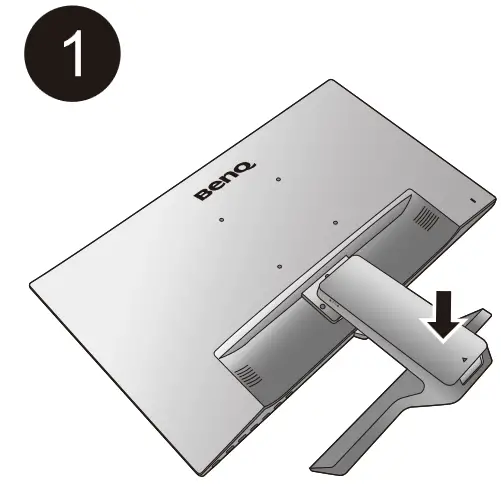 1

BenQ