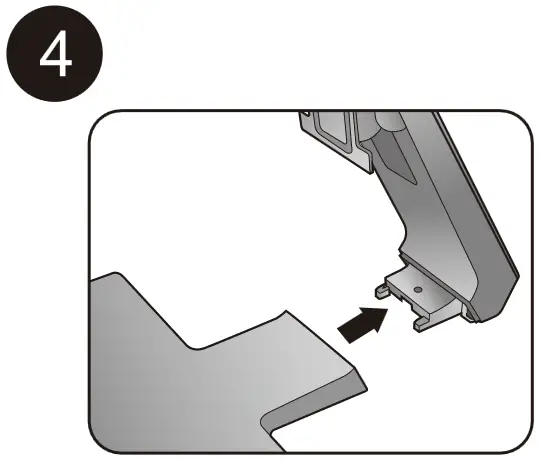 4