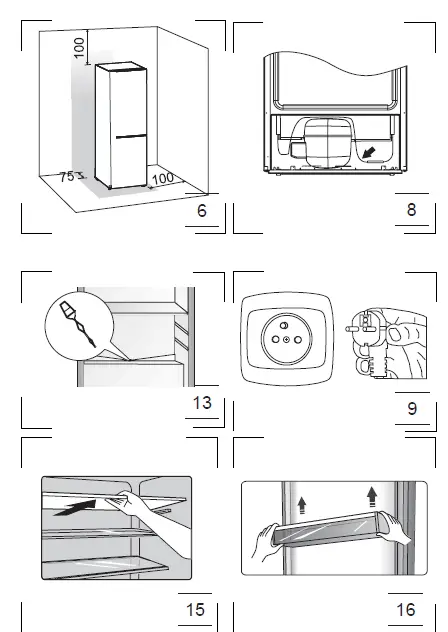 100
75
100
6

8

13

9

15

16