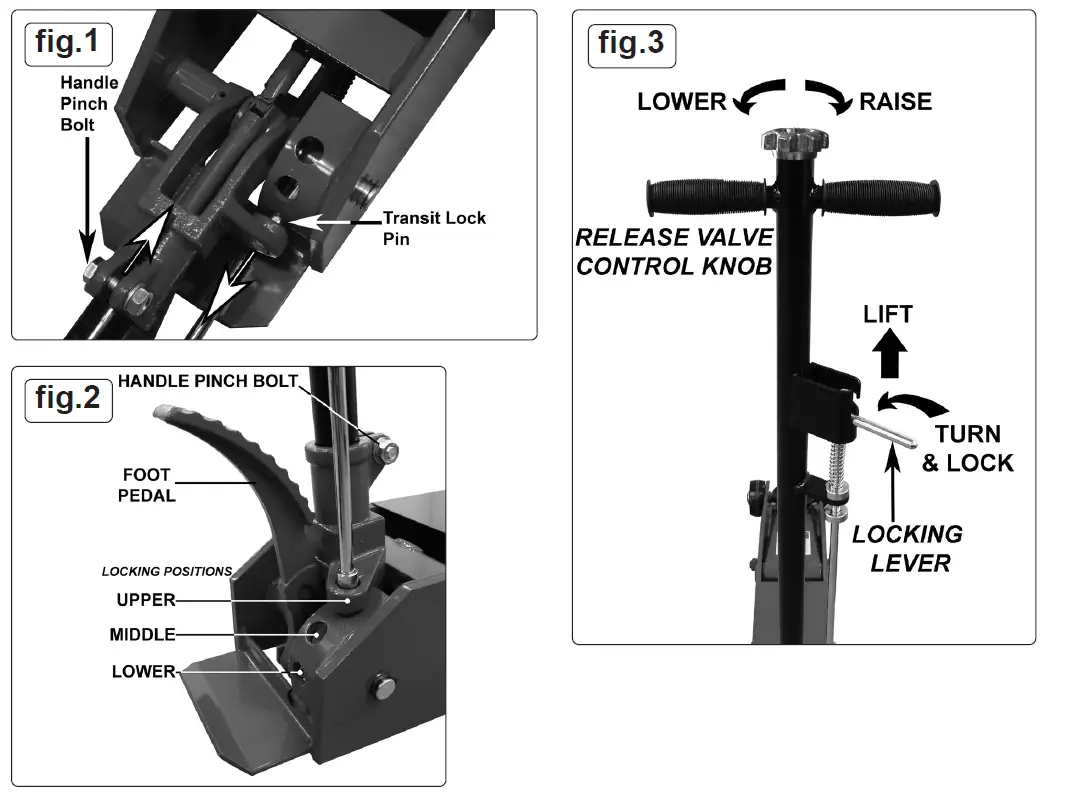 fig.1

Handle Pinch Bolt

Transit Lock Pin

fig.2

HANDLE PINCH BOLT

FOOT PEDAL

LOCKING POSITIONS

UPPER

MIDDLE

LOWER

fig.3

LOWER

RAISE

RELEASE VALVE CONTROL KNOB

LIFT

TURN & LOCK

LOCKING LEVER