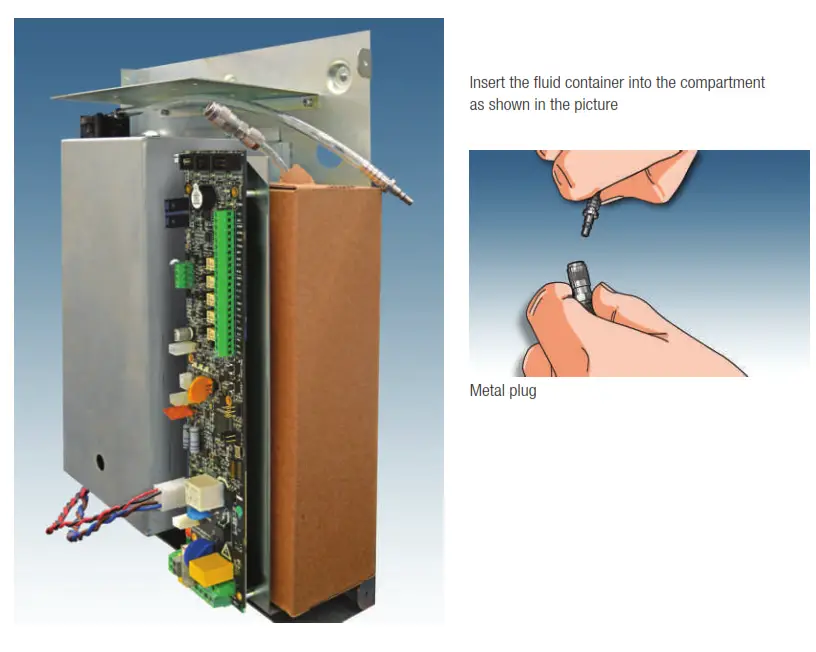 Insert the fluid container into the compartment as shown in the picture

Metal plug