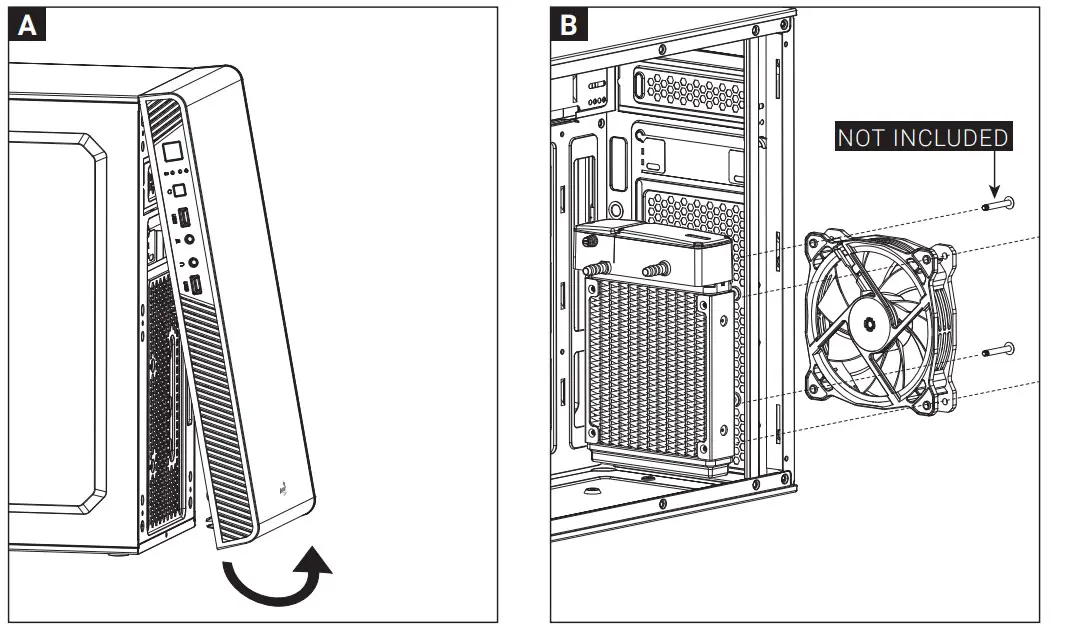 A

B

NOT INCLUDED