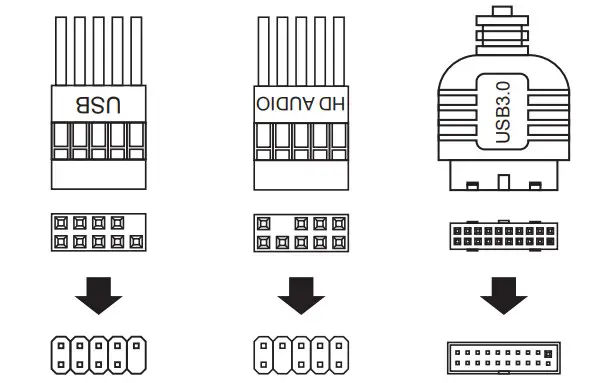 USB

HD AUDIO

USB3.0