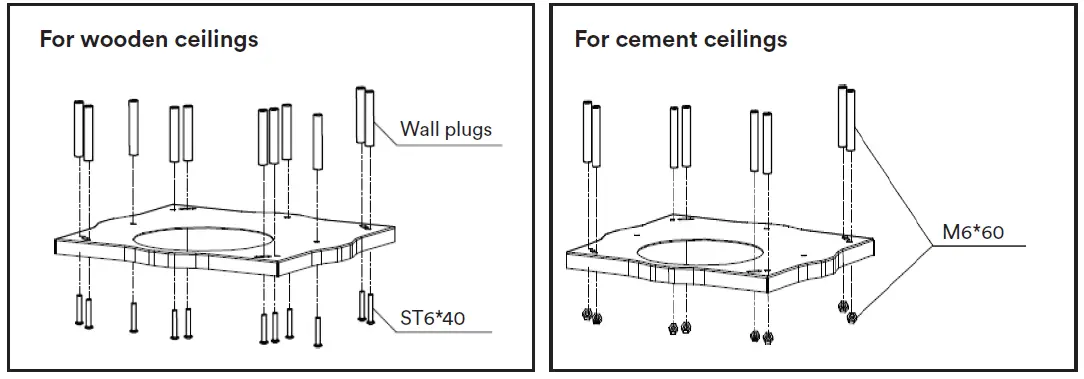 For wooden ceilings

Wall plugs

ST6*40

For cement ceilings

M6*60