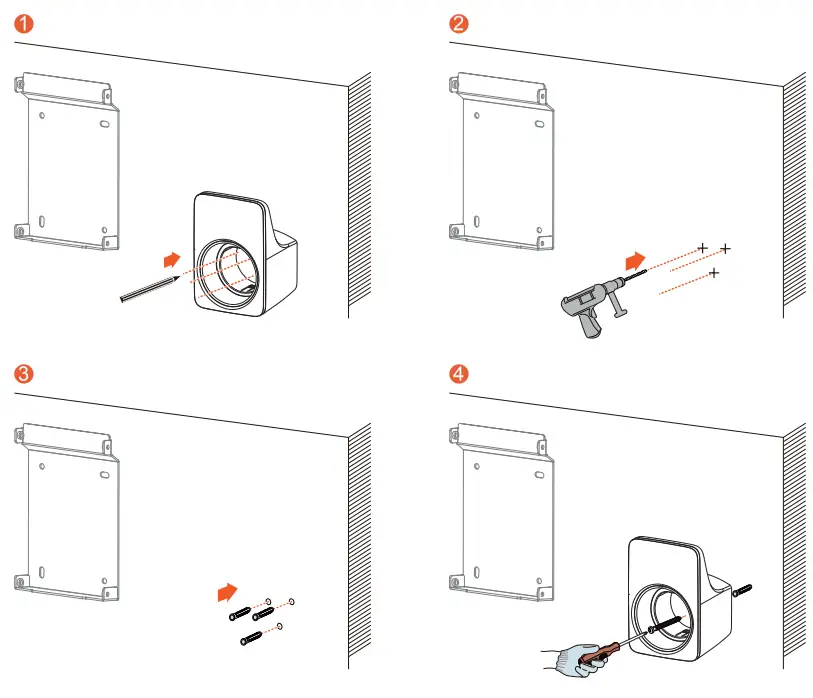 1

2

3

4