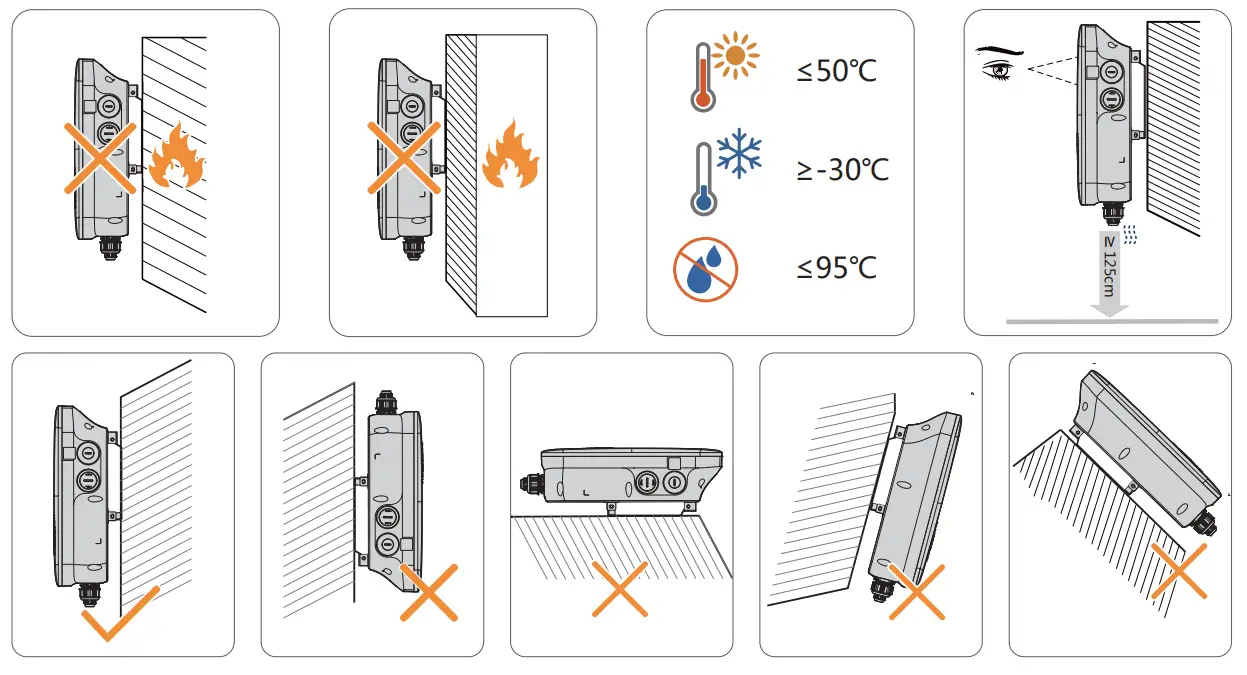 ≤50℃

≥-30℃

≤95℃

≥ 125cm