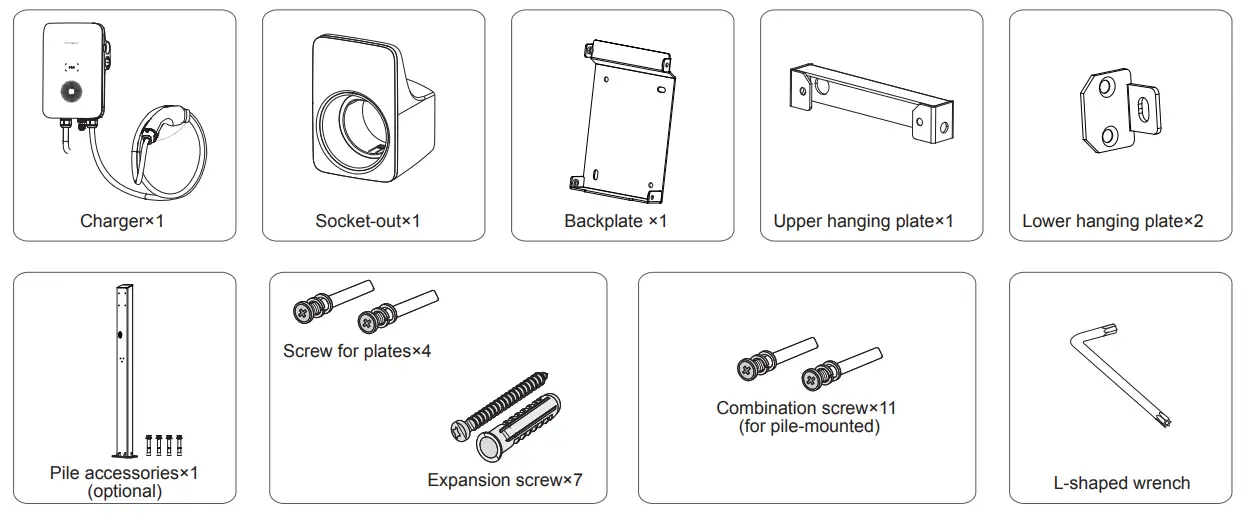 Charger×1

Socket-out×1

Backplate ×1

Upper hanging plate×1

Lower hanging plate×2

Pile accessories×1
(optional)

Screw for plates×4

Expansion screw×7

Combination screw×11
(for pile-mounted)

L-shaped wrench