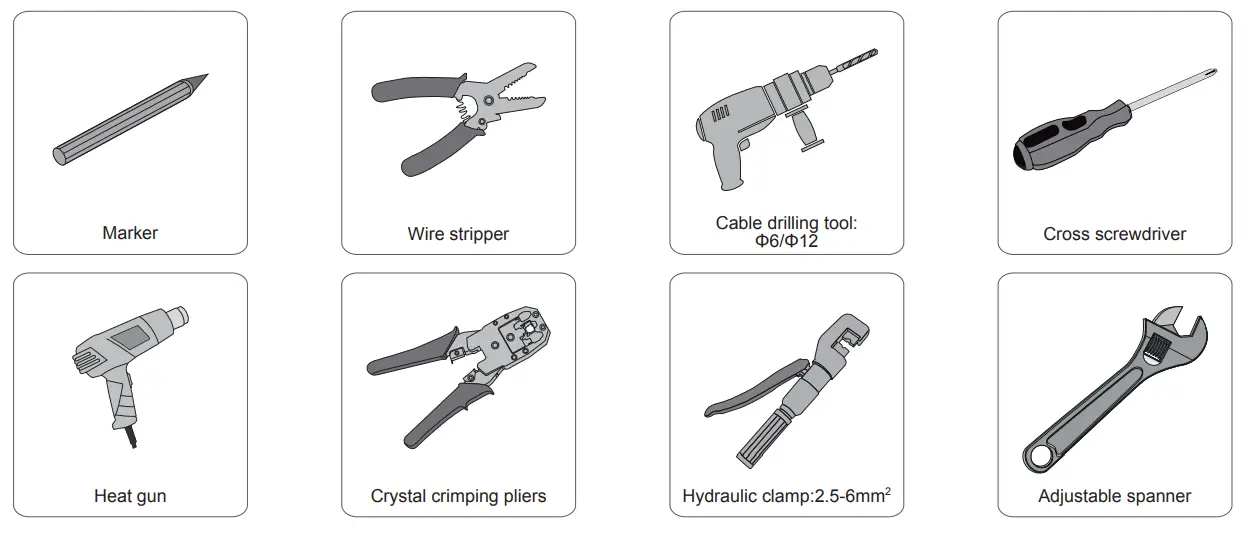 Marker

Wire stripper

Cable drilling tool: Φ6/Φ12

Cross screwdriver

Heat gun

Crystal crimping pliers

Hydraulic clamp:2.5-6mm$^2$

Adjustable spanner