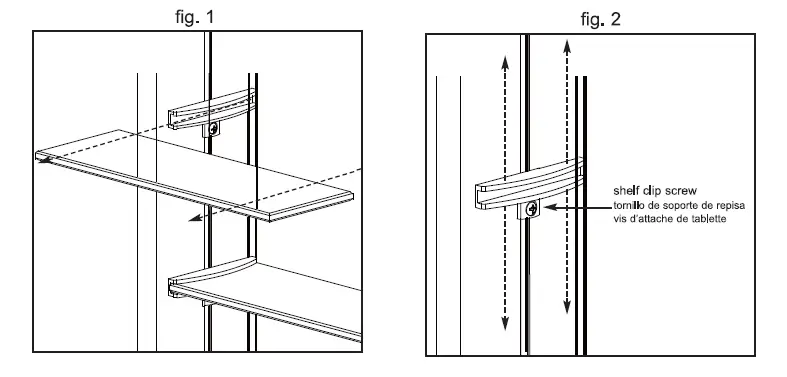 fig. 1

fig. 2

shelf clip screw
tornillo de soporte de repisa
vis d'attache de tablette