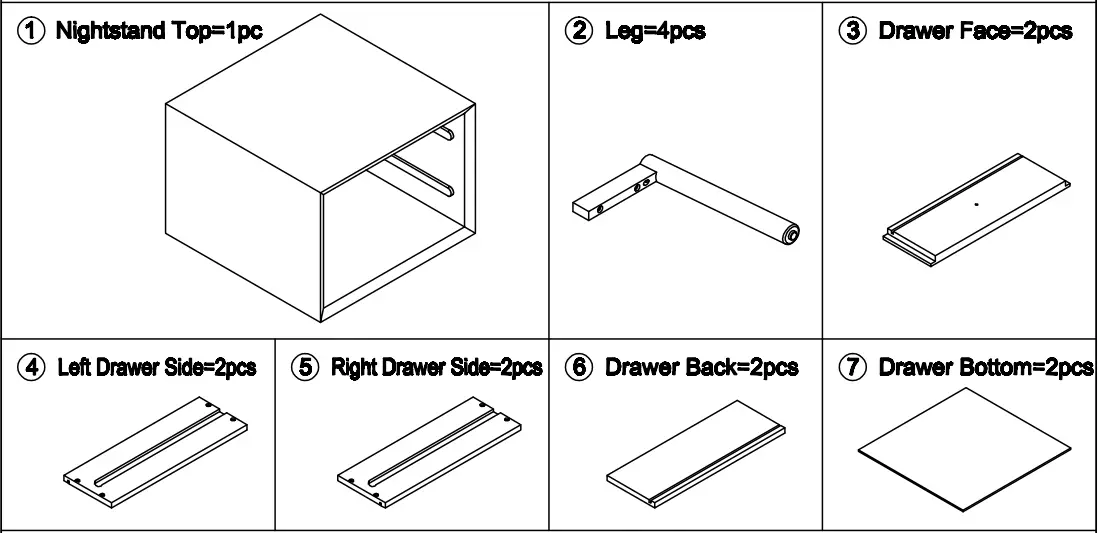 ① Nightstand Top=1pc

② Leg=4pcs

③ Drawer Face=2pcs

④ Left Drawer Side=2pcs

⑤ Right Drawer Side=2pcs

⑥ Drawer Back=2pcs

⑦ Drawer Bottom=2pcs