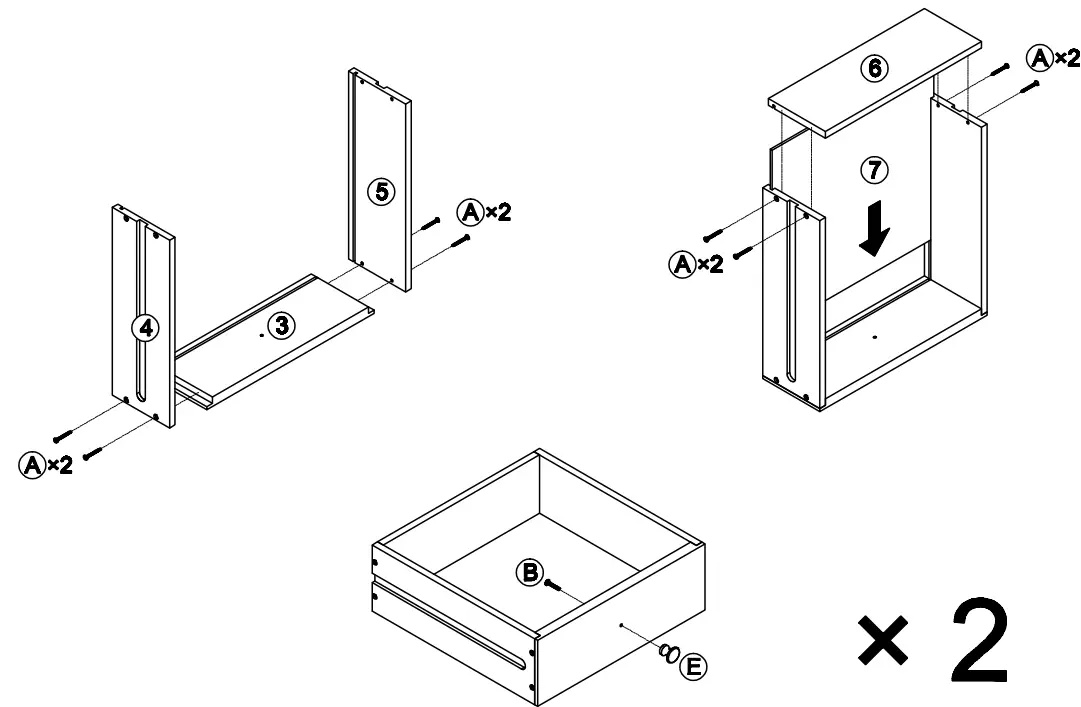 5
Ⓐ×2
4
3
Ⓐ×2
6
Ⓐ×2
7
Ⓐ×2
Ⓑ
Ⓔ
× 2