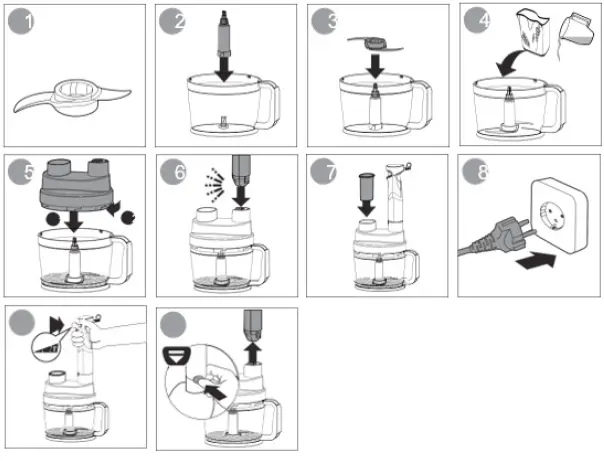 1

2

3

4

5

6

7

8