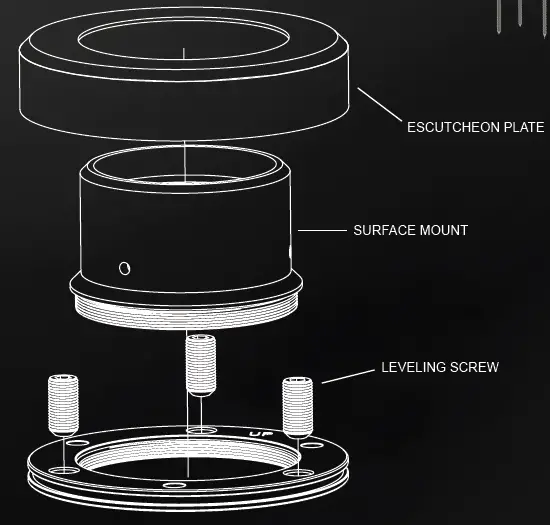 ESCUTCHEON PLATE

SURFACE MOUNT

LEVELING SCREW

UP