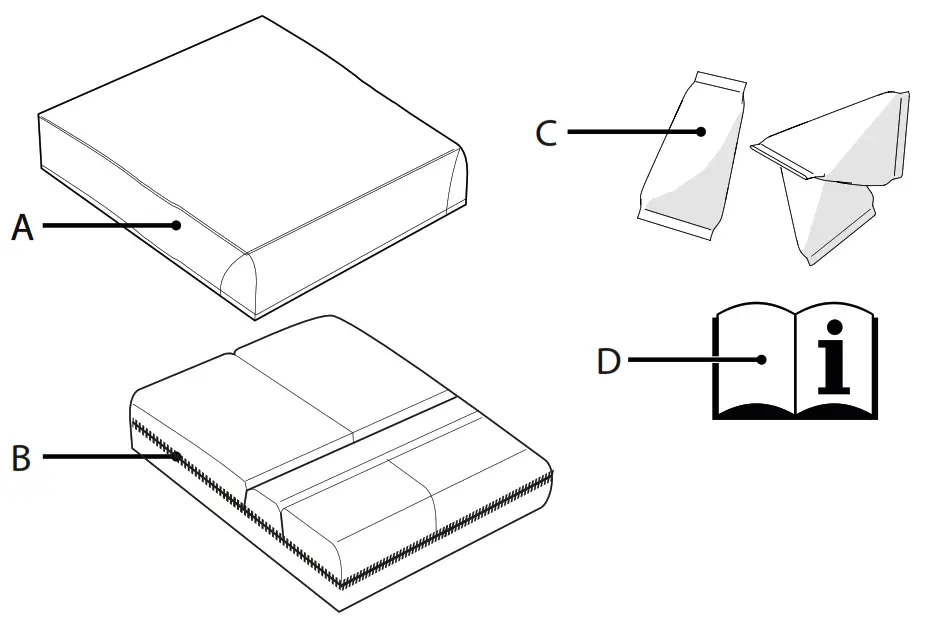 A
B
C
D
i