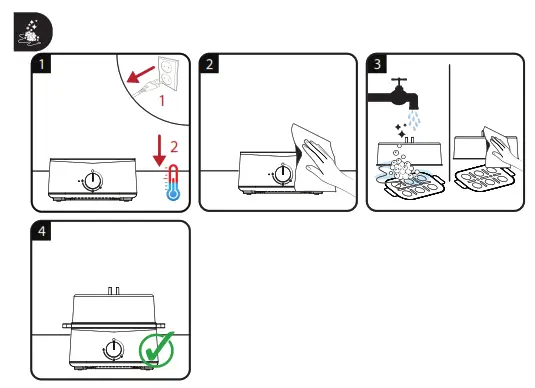 1

1

2

2

3

4