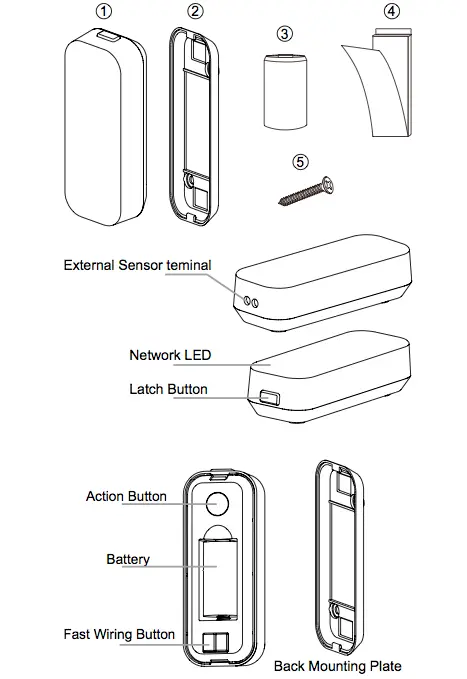 ①
②
③
④
⑤

External Sensor teminal

Network LED

Latch Button

Action Button

Battery

Fast Wiring Button

Back Mounting Plate