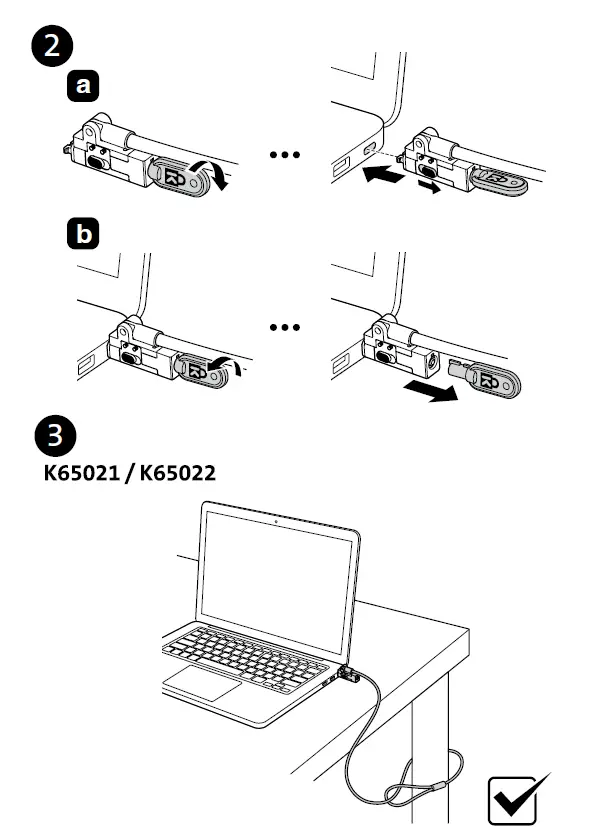 2

a

...

b

...

3

K65021 / K65022