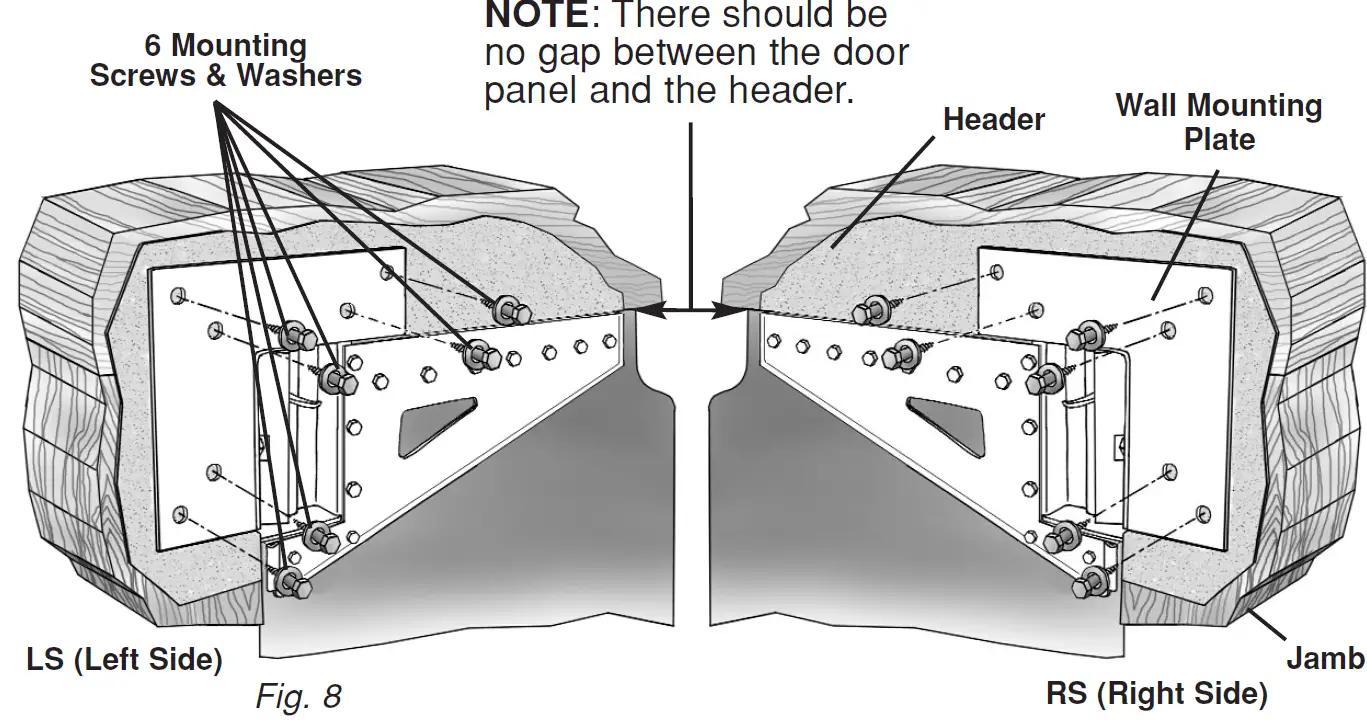 6 Mounting Screws & Washers

NOTE: There should be no gap between the door panel and the header.

Header

Wall Mounting Plate

LS (Left Side)

Fig. 8

Jamb

RS (Right Side)