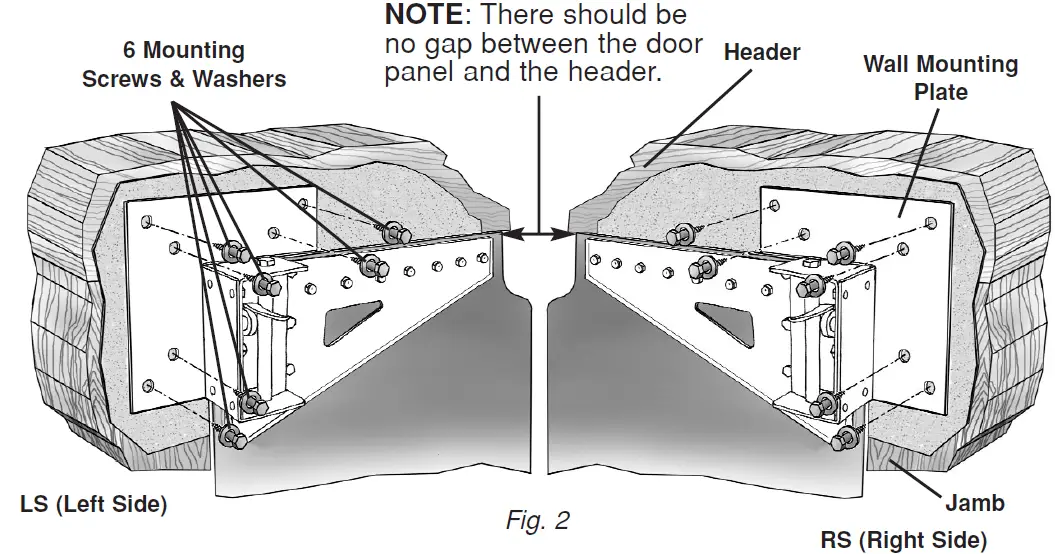 6 Mounting Screws & Washers

NOTE: There should be no gap between the door panel and the header.

Header

Wall Mounting Plate

LS (Left Side)

Fig. 2

Jamb

RS (Right Side)