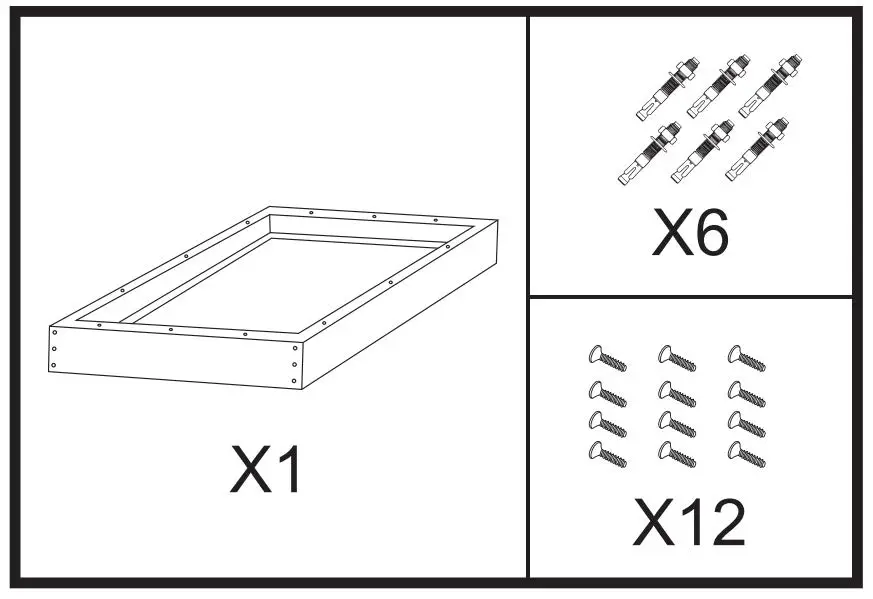 X1

X6

X12