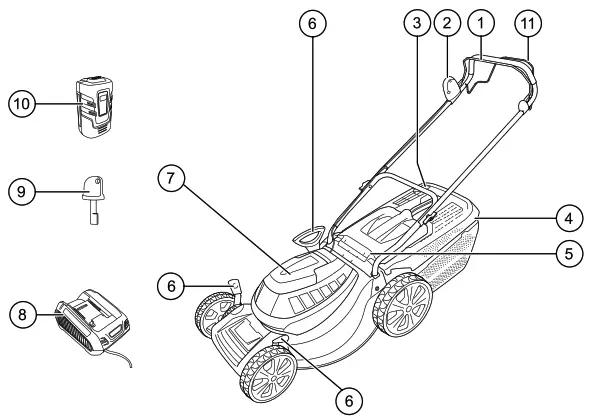 6
3
2
1
11
10
9
7
4
5
6
8
6