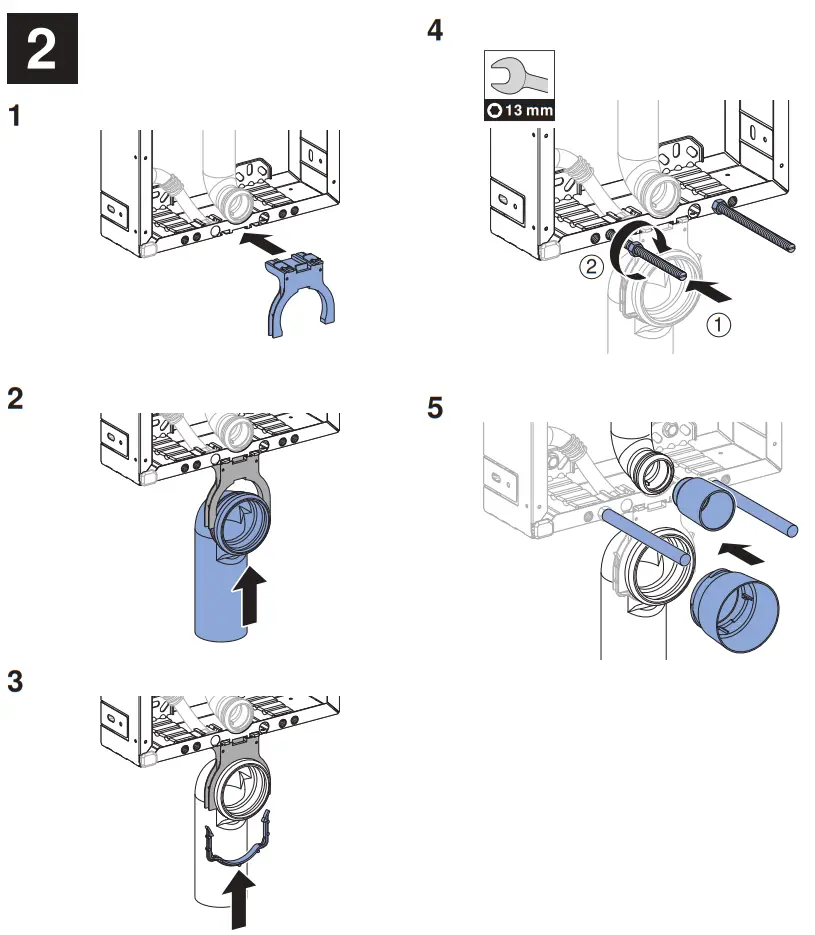 2

1

2

3

4

13 mm

②

①

5