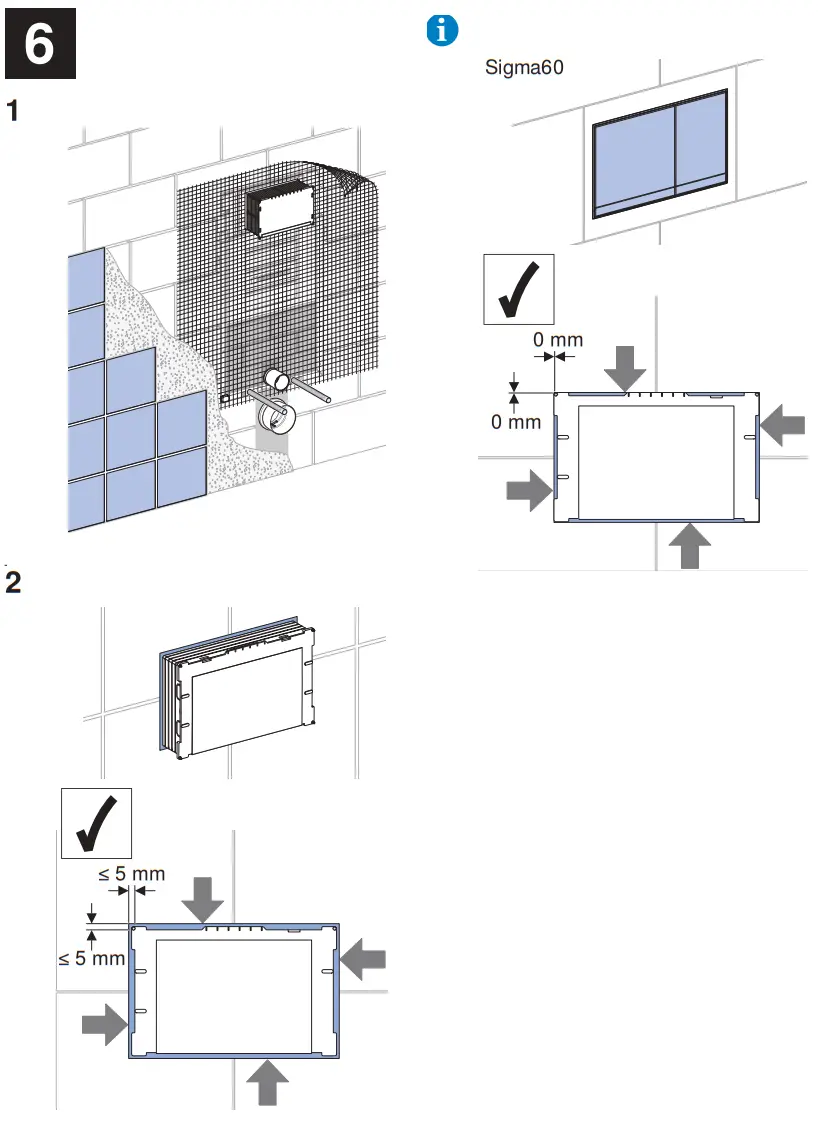 6

1

2

≤ 5 mm

≤ 5 mm

Sigma60

0 mm

0 mm