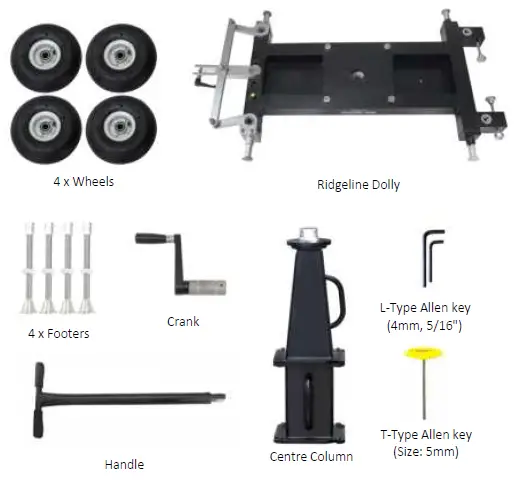 4 x Wheels

Ridgeline Dolly

4 x Footers

Crank

L-Type Allen key
(4mm, 5/16")

Handle

Centre Column

T-Type Allen key
(Size: 5mm)