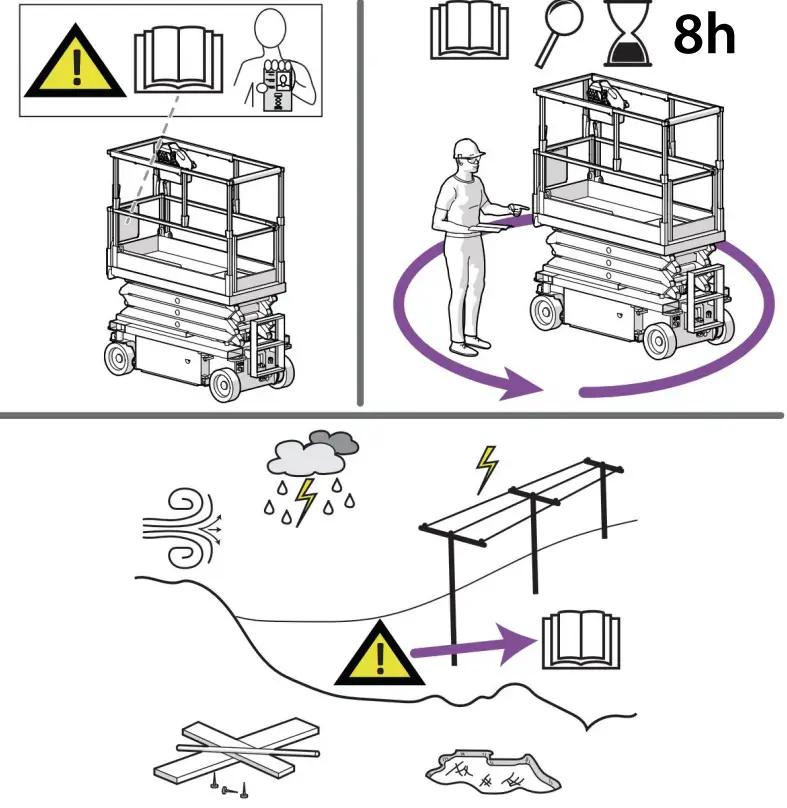 8h