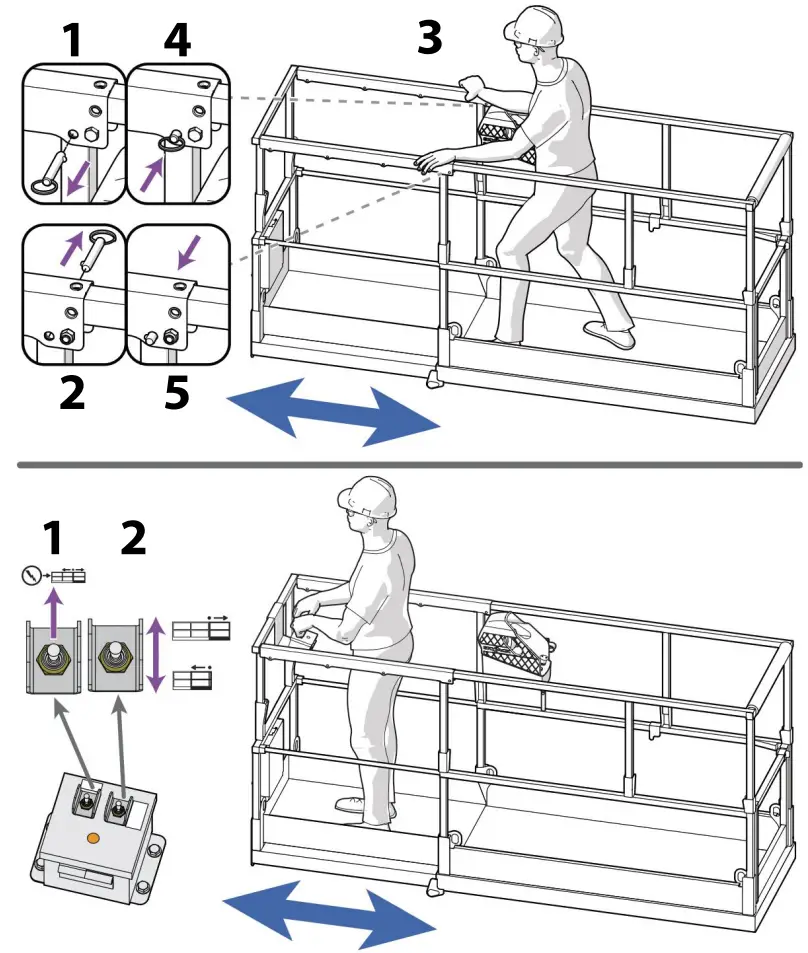 1
4
3
2
5

1
2