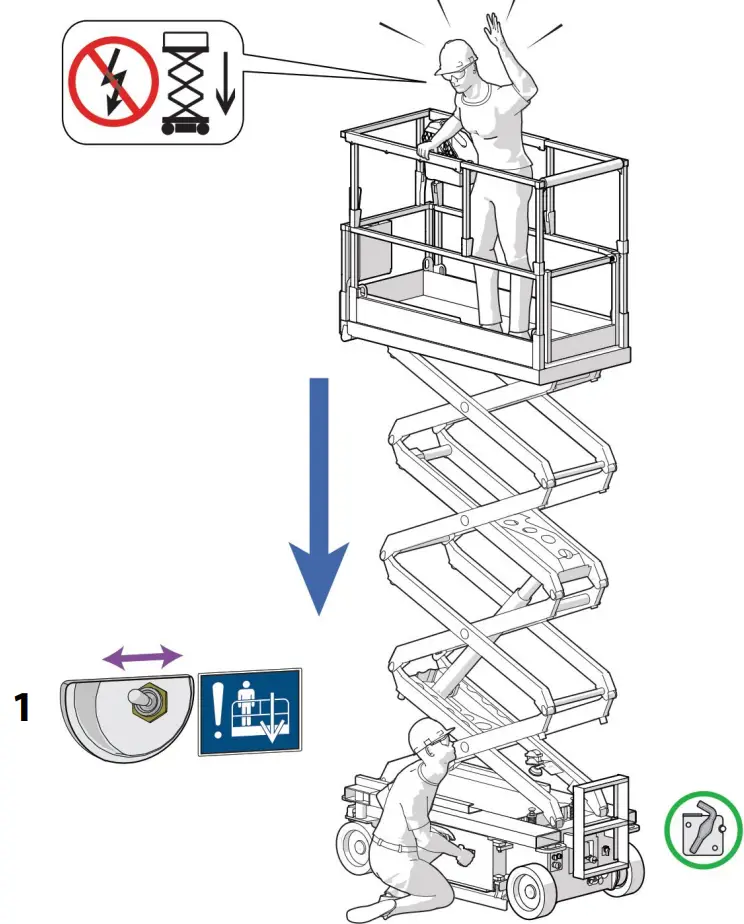 1