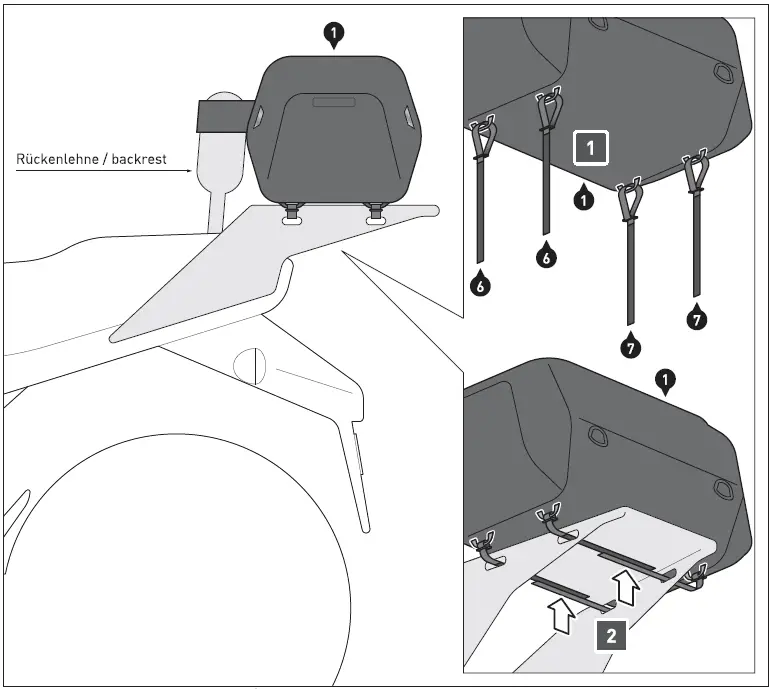 1

Rückenlehne / backrest

1

1

6

6

7

7

1

2