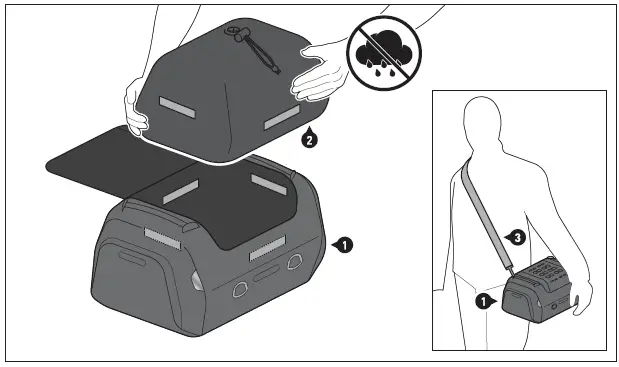 2

1

3

1