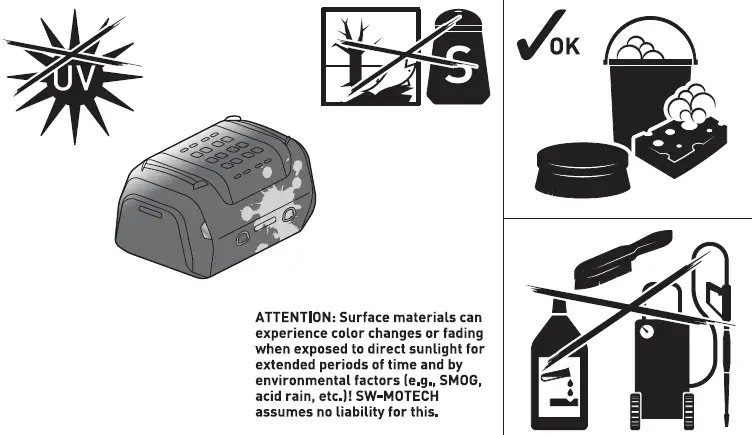 UV

S

OK

ATTENTION: Surface materials can experience color changes or fading when exposed to direct sunlight for extended periods of time and by environmental factors (e.g., SMOG, acid rain, etc.)! SW-MOTECH assumes no liability for this.