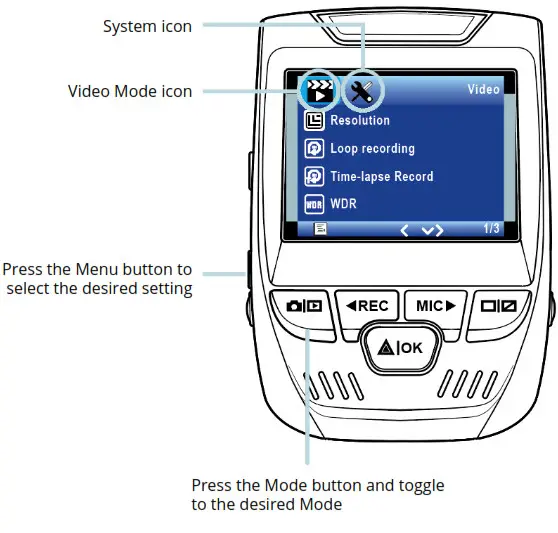 System icon

Video Mode icon

Video

Resolution

Loop recording

Time-lapse Record

WDR

WDR

1/3

Press the Menu button to select the desired setting

REC

MIC

OK

Press the Mode button and toggle to the desired Mode