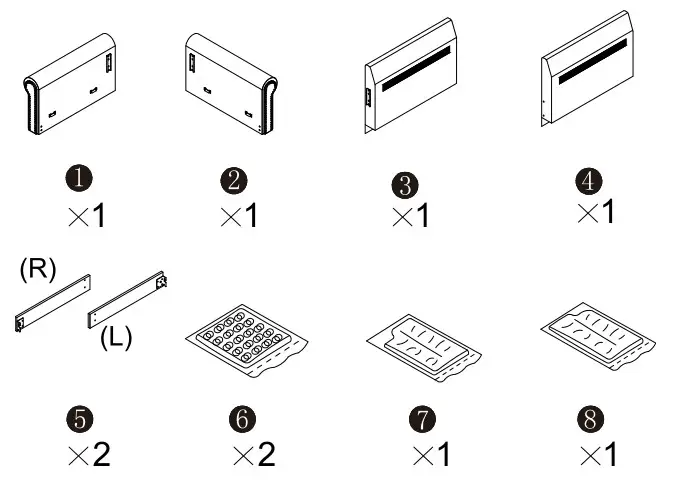 ❶
×1

❷
×1

❸
×1

❹
×1

(R)
(L)

❺
×2

❻
×2

❼
×1

❽
×1